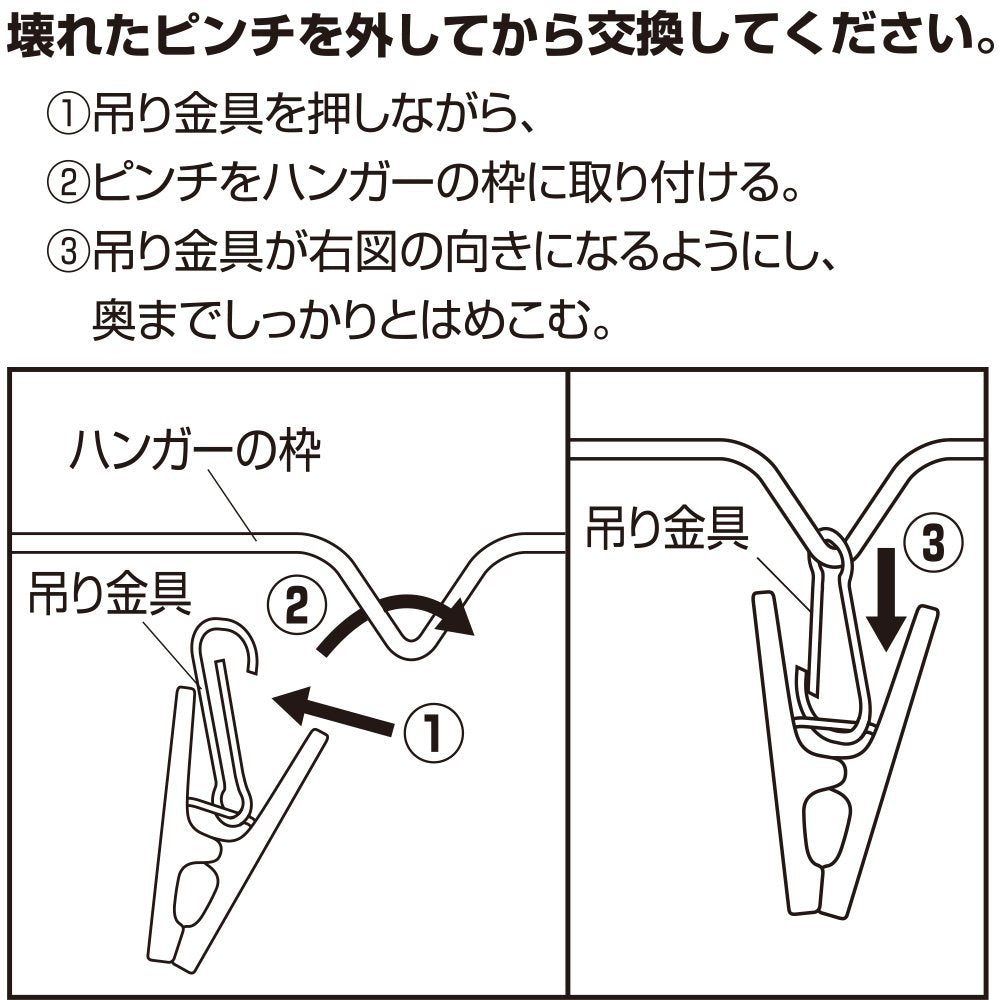 壊れたピンチを外してから交換してください。

①吊り金具を押しながら、

②ピンチをハンガーの枠に取り付ける。

③吊り金具が右図の向きになるようにし、奥までしっかりとはめこむ。

ハンガーの枠

吊り金具

②

①

吊り金具

③