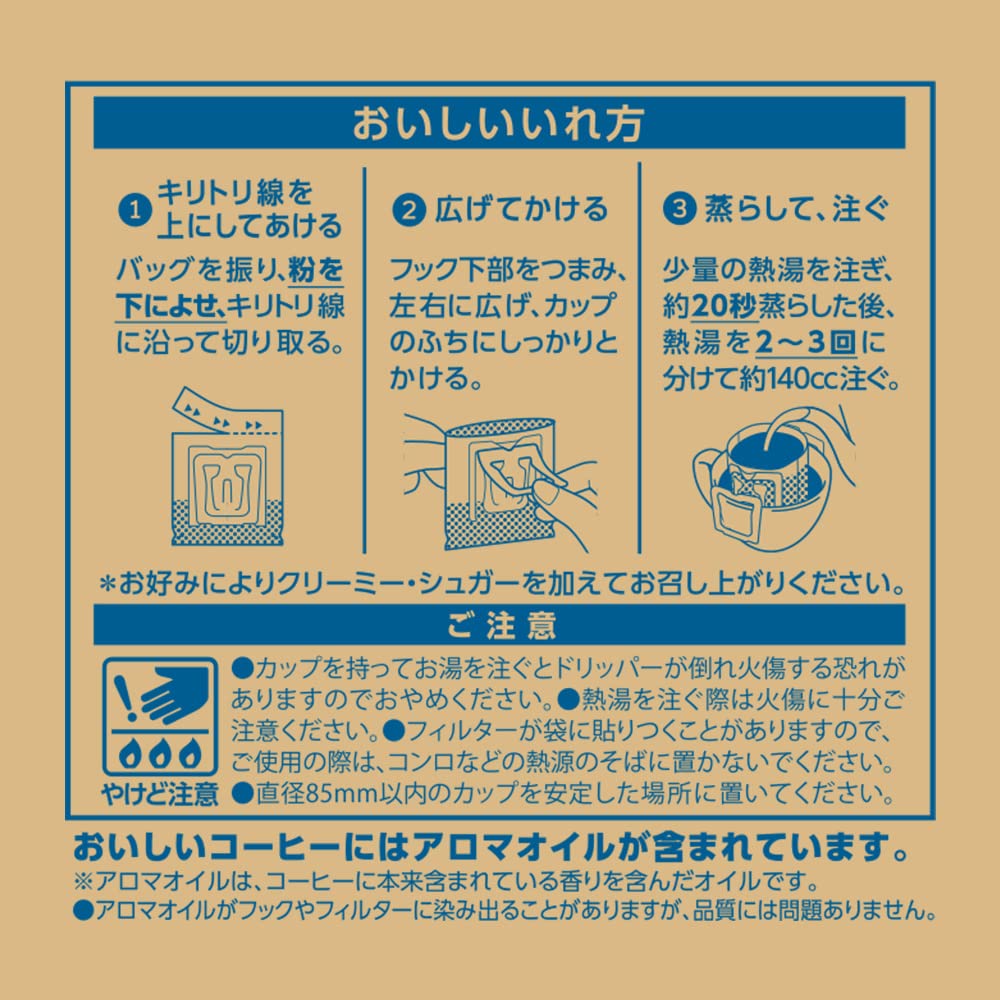 おいしいいれ方

1 キリトリ線を上にしてあける

バッグを振り、粉を下によせ、キリトリ線に沿って切り取る。

2 広げてかける

フック下部をつまみ、左右に広げ、カップのふちにしっかりとかける。

3 蒸らして、注ぐ

少量の熱湯を注ぎ、約20秒蒸らした後、熱湯を2〜3回に分けて約140cc注ぐ。

＊お好みによりクリーミー・シュガーを加えてお召し上がりください。

ご注意

やけど注意

●カップを持ってお湯を注ぐとドリッパーが倒れ火傷する恐れがありますのでおやめください。●熱湯を注ぐ際は火傷に十分ご注意ください。●フィルターが袋に貼りつくことがありますので、ご使用の際は、コンロなどの熱源のそばに置かないでください。●直径85mm以内のカップを安定した場所に置いてください。

おいしいコーヒーにはアロマオイルが含まれています。
※アロマオイルは、コーヒーに本来含まれている香りを含んだオイルです。
●アロマオイルがフックやフィルターに染み出ることがありますが、品質には問題ありません。