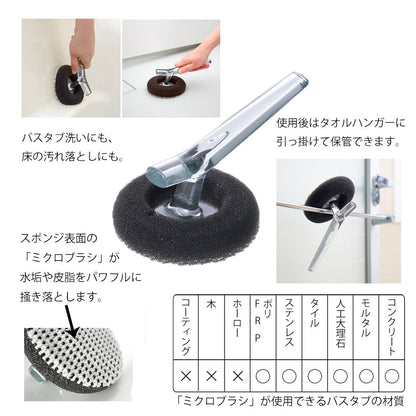 バスタブ洗いにも、
床の汚れ落としにも。

使用後はタオルハンガーに
引っ掛けて保管できます。

スポンジ表面の
「ミクロブラシ」が
水垢や皮脂をパワフルに
掻き落とします。

| コーティング | 木 | ホーロー | ポリ FRP | ステンレス | タイル | 人工大理石 | モルタル | コンクリート |
|---|---|---|---|---|---|---|---|---|
| × | × | × | ○ | ○ | ○ | ○ | ○ | ○ |

「ミクロブラシ」が使用できるバスタブの材質