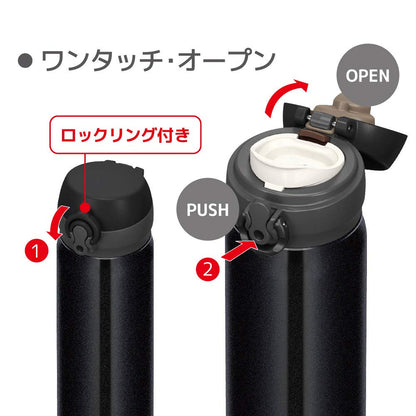 ● ワンタッチ･オープン

OPEN

ロックリング付き

PUSH

1

2