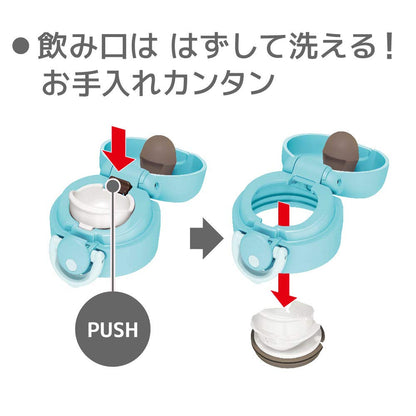 ● 飲み口は はずして洗える！
お手入れカンタン

PUSH