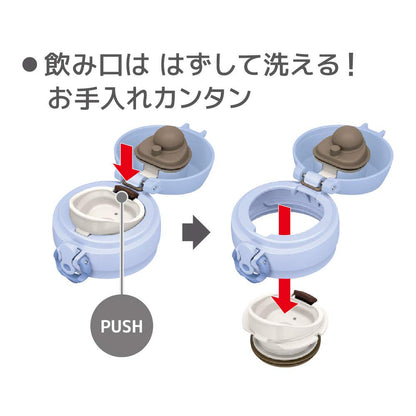 ● 飲み口は はずして洗える！
お手入れカンタン

PUSH