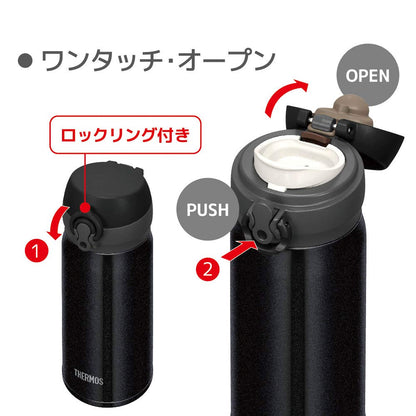 ● ワンタッチ･オープン

OPEN

ロックリング付き

PUSH

1

2

THERMOS