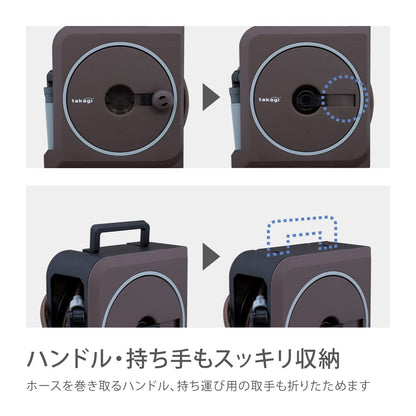 takagi

takagi

ハンドル・持ち手もスッキリ収納

ホースを巻き取るハンドル、持ち運び用の取手も折りたためます