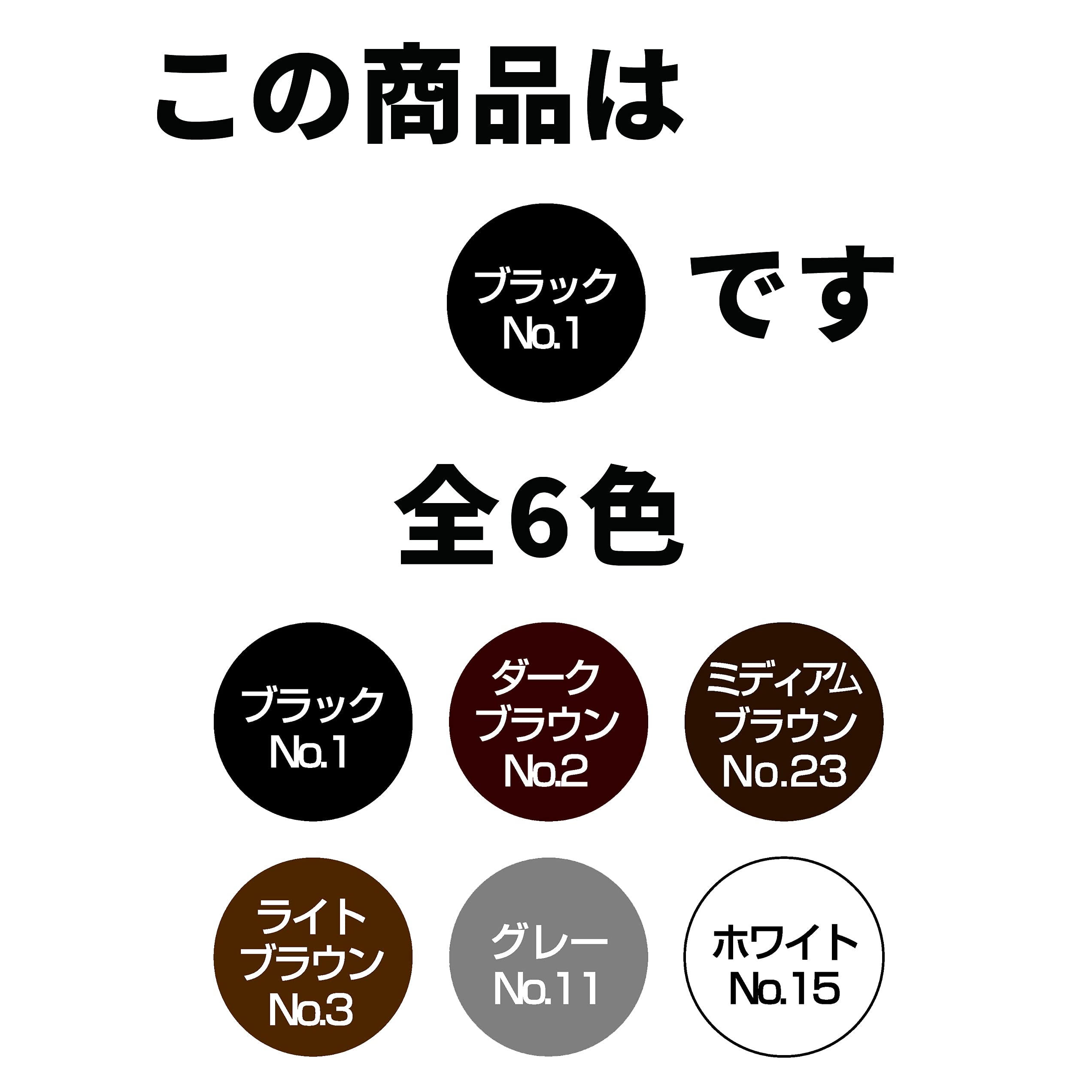 この商品は

ブラック
No.1

です

全6色

ブラック
No.1

ダーク
ブラウン
No.2

ミディアム
ブラウン
No.23

ライト
ブラウン
No.3

グレー
No.11

ホワイト
No.15