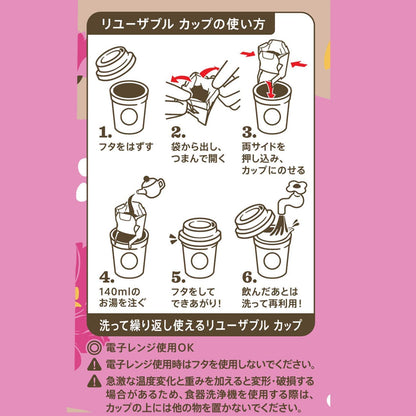 リユーザブル カップの使い方

1.
フタをはずす

2.
袋から出し、つまんで開く

3.
両サイドを押し込み、カップにのせる

4.
140mlのお湯を注ぐ

5.
フタをしてできあがり!

6.
飲んだあとは洗って再利用!

洗って繰り返し使えるリユーザブル カップ

◎ 電子レンジ使用OK

⚠ 電子レンジ使用時はフタを使用しないでください。

⚠ 急激な温度変化と重みを加えると変形・破損する場合があるため、食器洗浄機を使用する際は、カップの上には他の物を置かないでください。