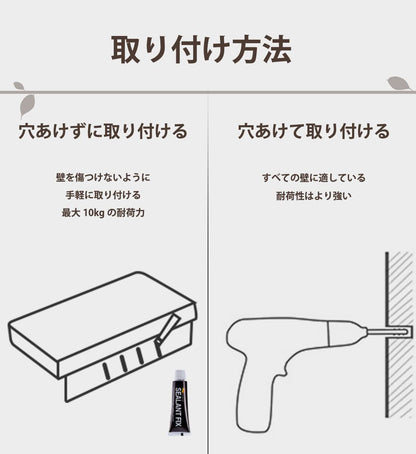 取り付け方法

穴あけずに取り付ける

壁を傷つけないように
手軽に取り付ける
最大 10kg の耐荷力

SEALANT FIX

穴あけて取り付ける

すべての壁に適している
耐荷性はより強い