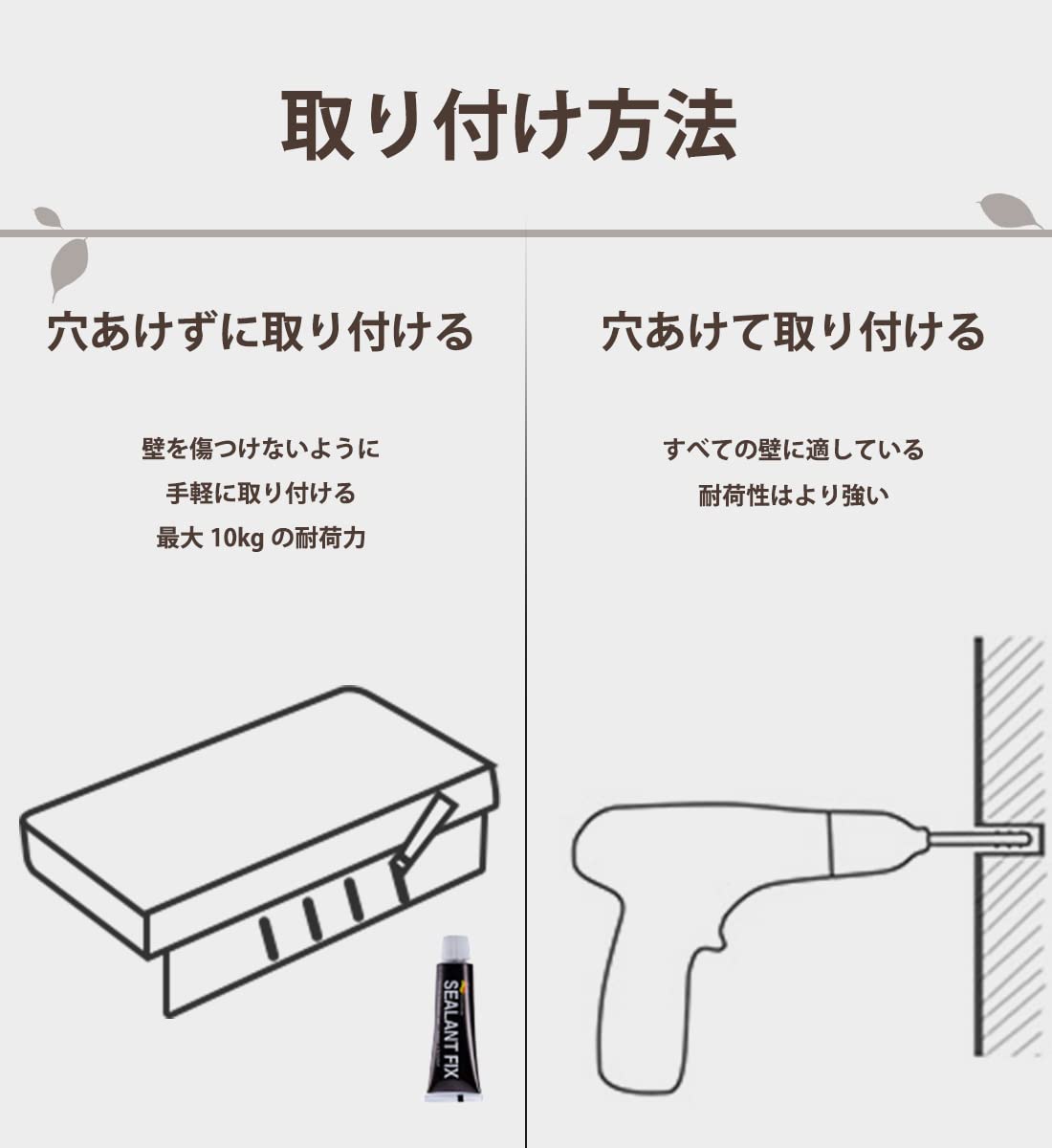 取り付け方法

穴あけずに取り付ける

壁を傷つけないように
手軽に取り付ける
最大 10kg の耐荷力

SEALANT FIX

穴あけて取り付ける

すべての壁に適している
耐荷性はより強い