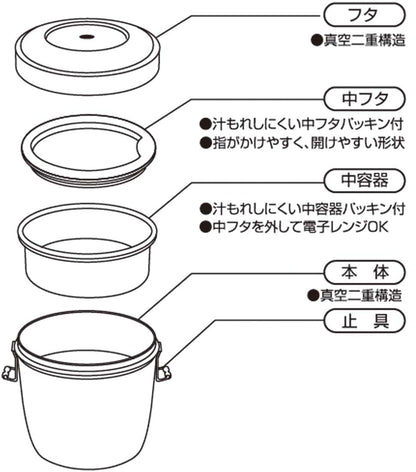 フタ

●真空二重構造

中フタ

●汁もれしにくい中フタパッキン付
●指がかけやすく、開けやすい形状

中容器

●汁もれしにくい中容器パッキン付
●中フタを外して電子レンジOK

本　体

●真空二重構造

止　具