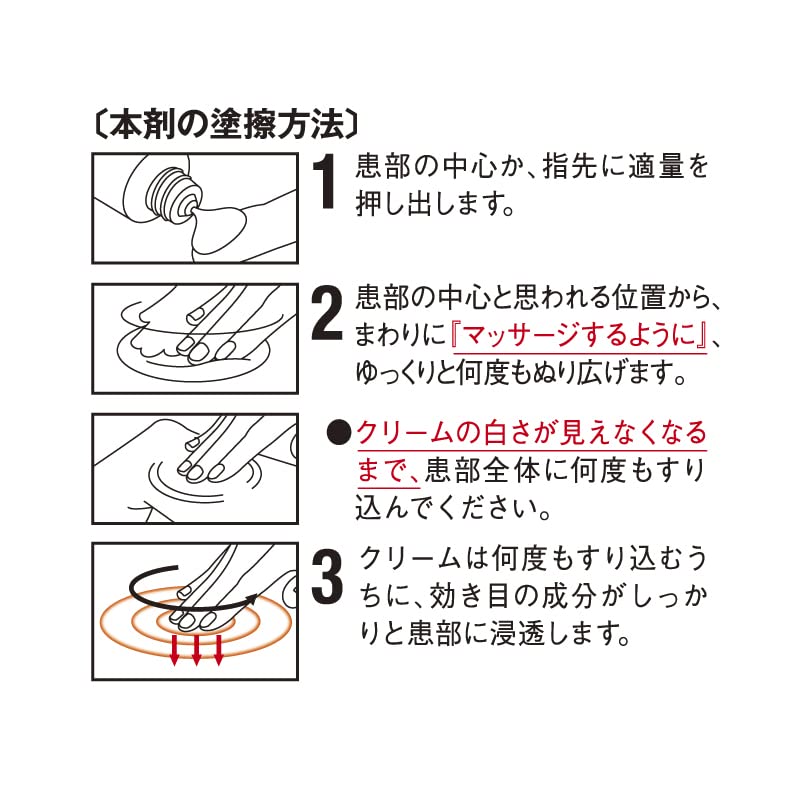 〔本剤の塗擦方法〕

1 患部の中心か、指先に適量を押し出します。

2 患部の中心と思われる位置から、まわりに『マッサージするように』、ゆっくりと何度もぬり広げます。

●クリームの白さが見えなくなるまで、患部全体に何度もすり込んでください。

3 クリームは何度もすり込むうちに、効き目の成分がしっかりと患部に浸透します。