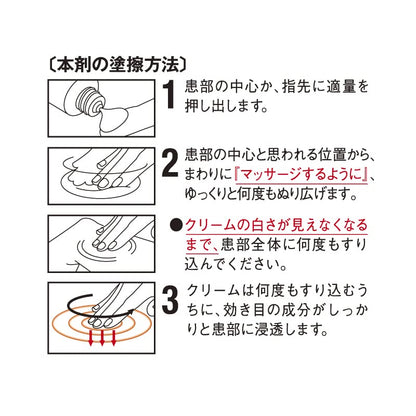 〔本剤の塗擦方法〕

1 患部の中心か、指先に適量を押し出します。

2 患部の中心と思われる位置から、まわりに『マッサージするように』、ゆっくりと何度もぬり広げます。

●クリームの白さが見えなくなるまで、患部全体に何度もすり込んでください。

3 クリームは何度もすり込むうちに、効き目の成分がしっかりと患部に浸透します。