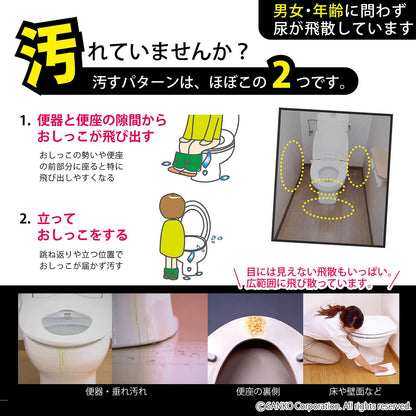 男女・年齢に問わず
尿が飛散しています

汚れていませんか？
汚すパターンは、ほぼこの2つです。

1. 便器と便座の隙間から
おしっこが飛び出す

おしっこの勢いや便座の前部分に座ると特に飛び出しやすくなる

2. 立って
おしっこをする

跳ね返りや立つ位置でおしっこが届かず汚す

目には見えない飛散もいっぱい。
広範囲に飛び散っています。

便器・垂れ汚れ

便座の裏側

床や壁面など

©SANKO Corporation. All rights reserved.