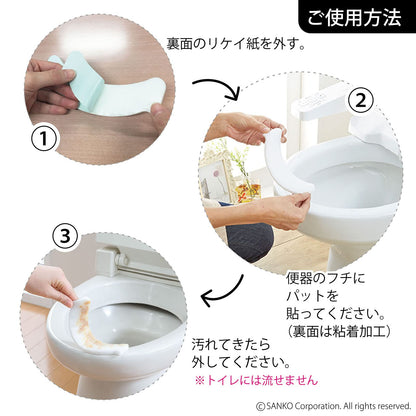 ご使用方法

裏面のリケイ紙を外す。

①

②

便器のフチに
パットを
貼ってください。
（裏面は粘着加工）

③

汚れてきたら
外してください。
※トイレには流せません

© SANKO Corporation. All rights reserved.