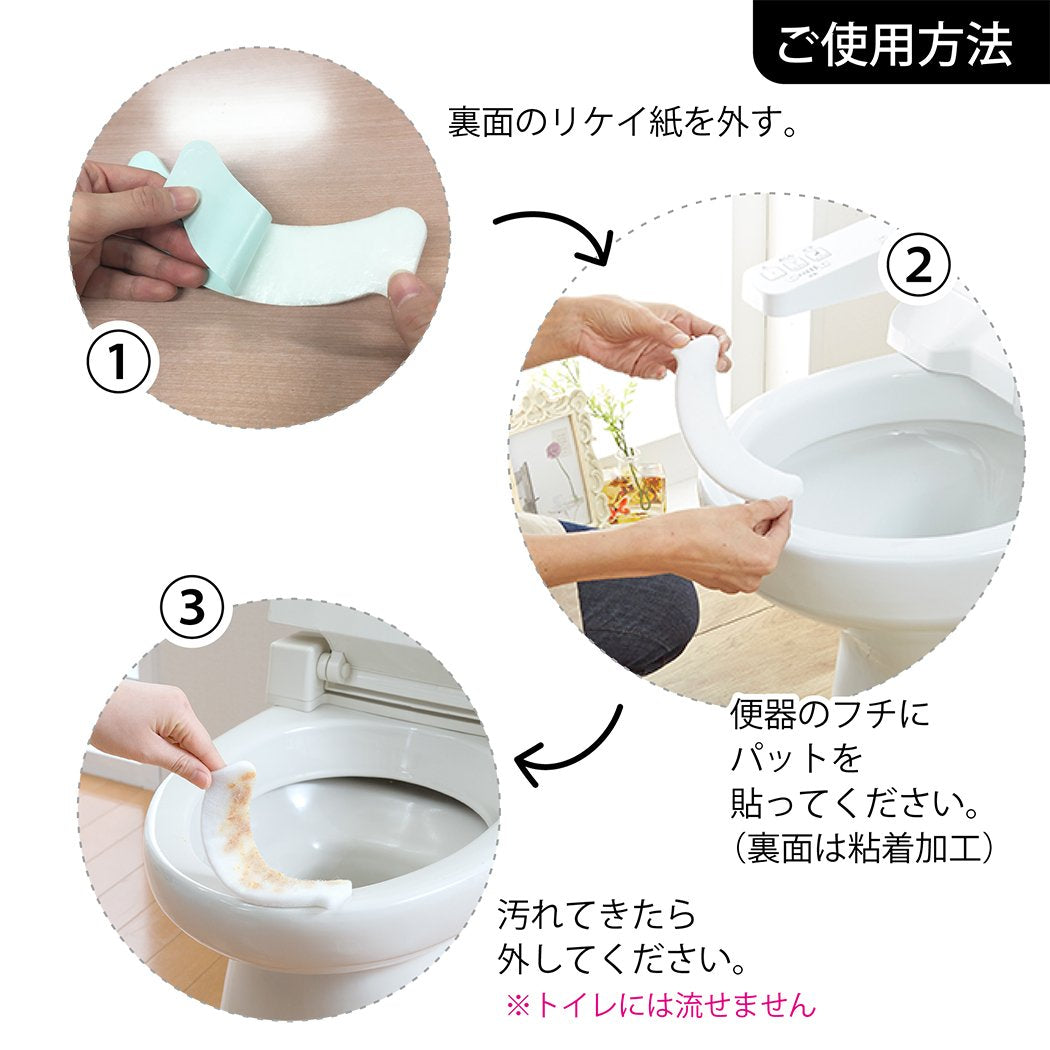 ご使用方法

裏面のリケイ紙を外す。

①

②

便器のフチに
パットを
貼ってください。
（裏面は粘着加工）

③

汚れてきたら
外してください。
※トイレには流せません