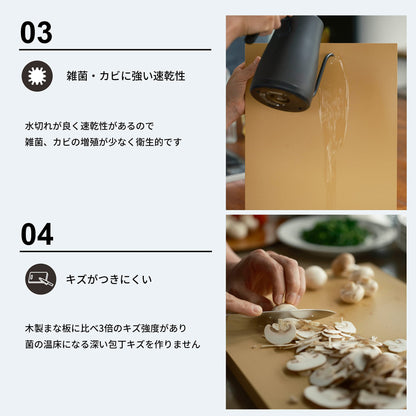 03

雑菌・カビに強い速乾性

水切れが良く速乾性があるので
雑菌、カビの増殖が少なく衛生的です

04

キズがつきにくい

木製まな板に比べ3倍のキズ強度があり
菌の温床になる深い包丁キズを作りません