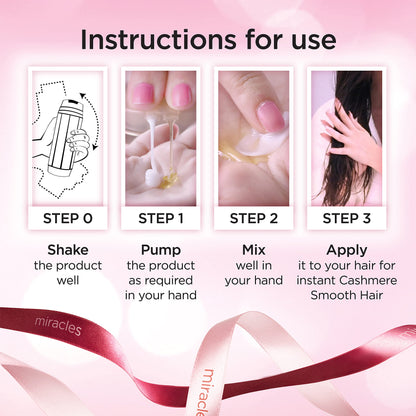 Instructions for use

STEP 0

Shake
the product well

STEP 1

Pump
the product as required in your hand

STEP 2

Mix
well in your hand

STEP 3

Apply
it to your hair for instant Cashmere Smooth Hair

miracles

miracles