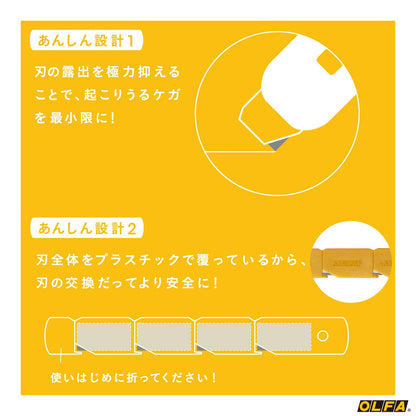 あんしん設計1

刃の露出を極力抑えることで、起こりうるケガを最小限に!

あんしん設計2

刃全体をプラスチックで覆っているから、刃の交換だってより安全に!

使いはじめに折ってください!

OLFA