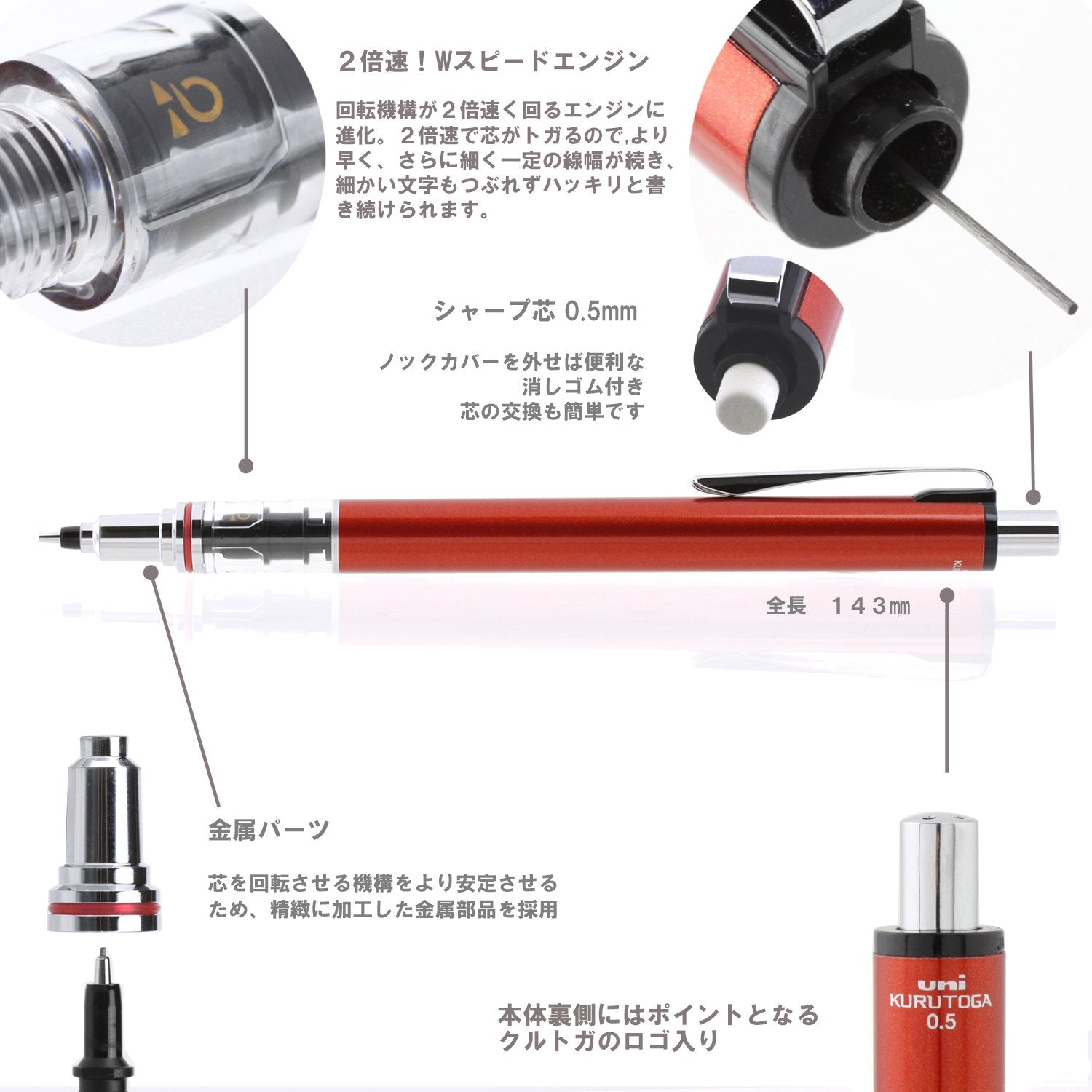 ２倍速！Wスピードエンジン

回転機構が２倍速く回るエンジンに進化。２倍速で芯がトガるので,より早く、さらに細く一定の線幅が続き、細かい文字もつぶれずハッキリと書き続けられます。

シャープ芯 0.5mm

ノックカバーを外せば便利な
消しゴム付き
芯の交換も簡単です

全長　１４３mm

金属パーツ

芯を回転させる機構をより安定させるため、精緻に加工した金属部品を採用

本体裏側にはポイントとなるクルトガのロゴ入り

uni
KURUTOGA
0.5