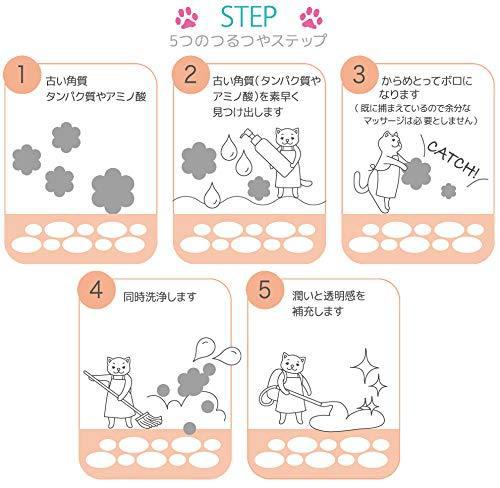 STEP
5つのつるつやステップ

1
古い角質
タンパク質やアミノ酸

2
古い角質(タンパク質やアミノ酸)を素早く見つけ出します

3
からめとってボロになります
(既に捕まえているので余分なマッサージは必要としません)
CATCH!

4
同時洗浄します

5
潤いと透明感を補充します