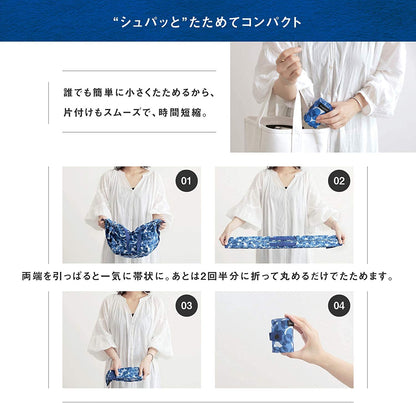 “シュパッと”たためてコンパクト

誰でも簡単に小さくたためるから、
片付けもスムーズで、時間短縮。

01

02

両端を引っぱると一気に帯状に。あとは2回半分に折って丸めるだけでたためます。

03

04