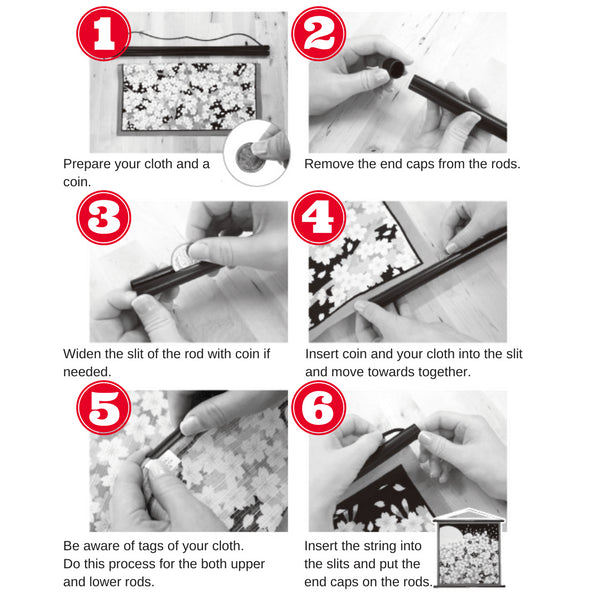 1

Prepare your cloth and a coin.

2

Remove the end caps from the rods.

3

Widen the slit of the rod with coin if needed.

4

Insert coin and your cloth into the slit and move towards together.

5

Be aware of tags of your cloth.
Do this process for the both upper and lower rods.

6

Insert the string into the slits and put the end caps on the rods.