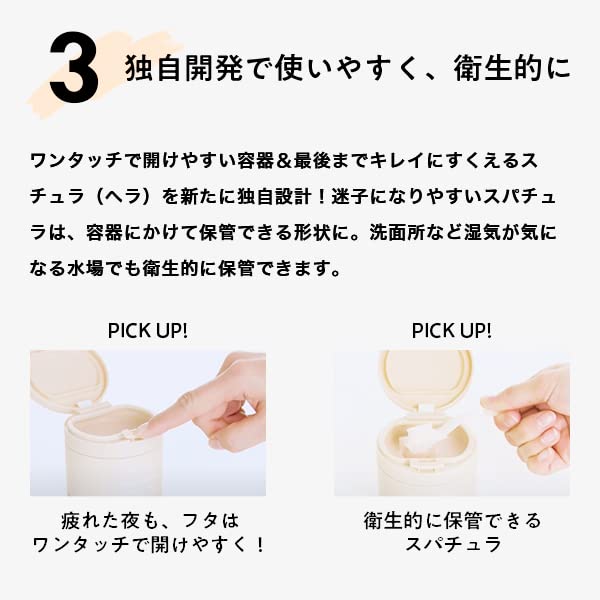 3 独自開発で使いやすく、衛生的に

ワンタッチで開けやすい容器＆最後までキレイにすくえるスチュラ（ヘラ）を新たに独自設計！迷子になりやすいスパチュラは、容器にかけて保管できる形状に。洗面所など湿気が気になる水場でも衛生的に保管できます。

PICK UP!

疲れた夜も、フタは
ワンタッチで開けやすく！

PICK UP!

衛生的に保管できる
スパチュラ