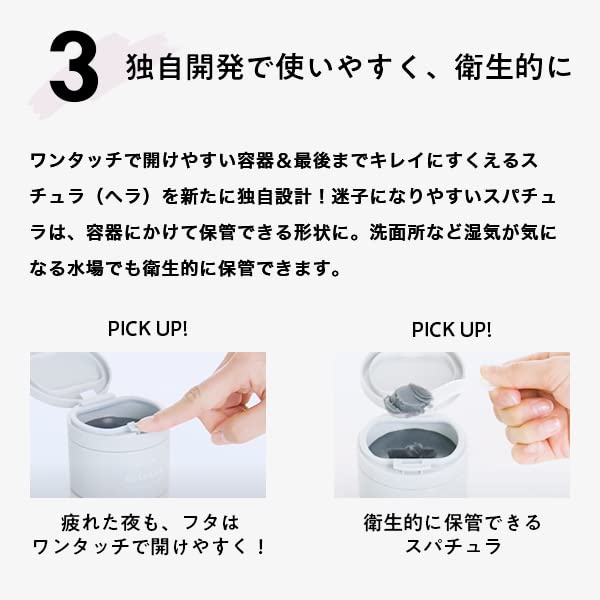 3 独自開発で使いやすく、衛生的に

ワンタッチで開けやすい容器＆最後までキレイにすくえるスチュラ（ヘラ）を新たに独自設計！迷子になりやすいスパチュラは、容器にかけて保管できる形状に。洗面所など湿気が気になる水場でも衛生的に保管できます。

PICK UP!

疲れた夜も、フタは
ワンタッチで開けやすく！

PICK UP!

衛生的に保管できる
スパチュラ