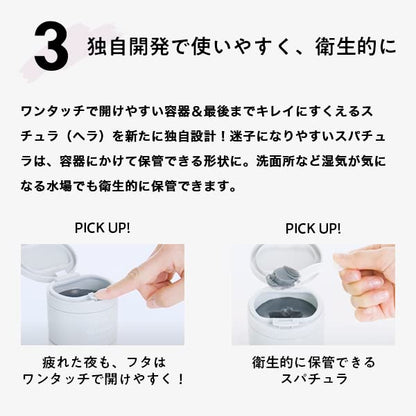 3 独自開発で使いやすく、衛生的に

ワンタッチで開けやすい容器＆最後までキレイにすくえるスチュラ（ヘラ）を新たに独自設計！迷子になりやすいスパチュラは、容器にかけて保管できる形状に。洗面所など湿気が気になる水場でも衛生的に保管できます。

PICK UP!

疲れた夜も、フタは
ワンタッチで開けやすく！

PICK UP!

衛生的に保管できる
スパチュラ