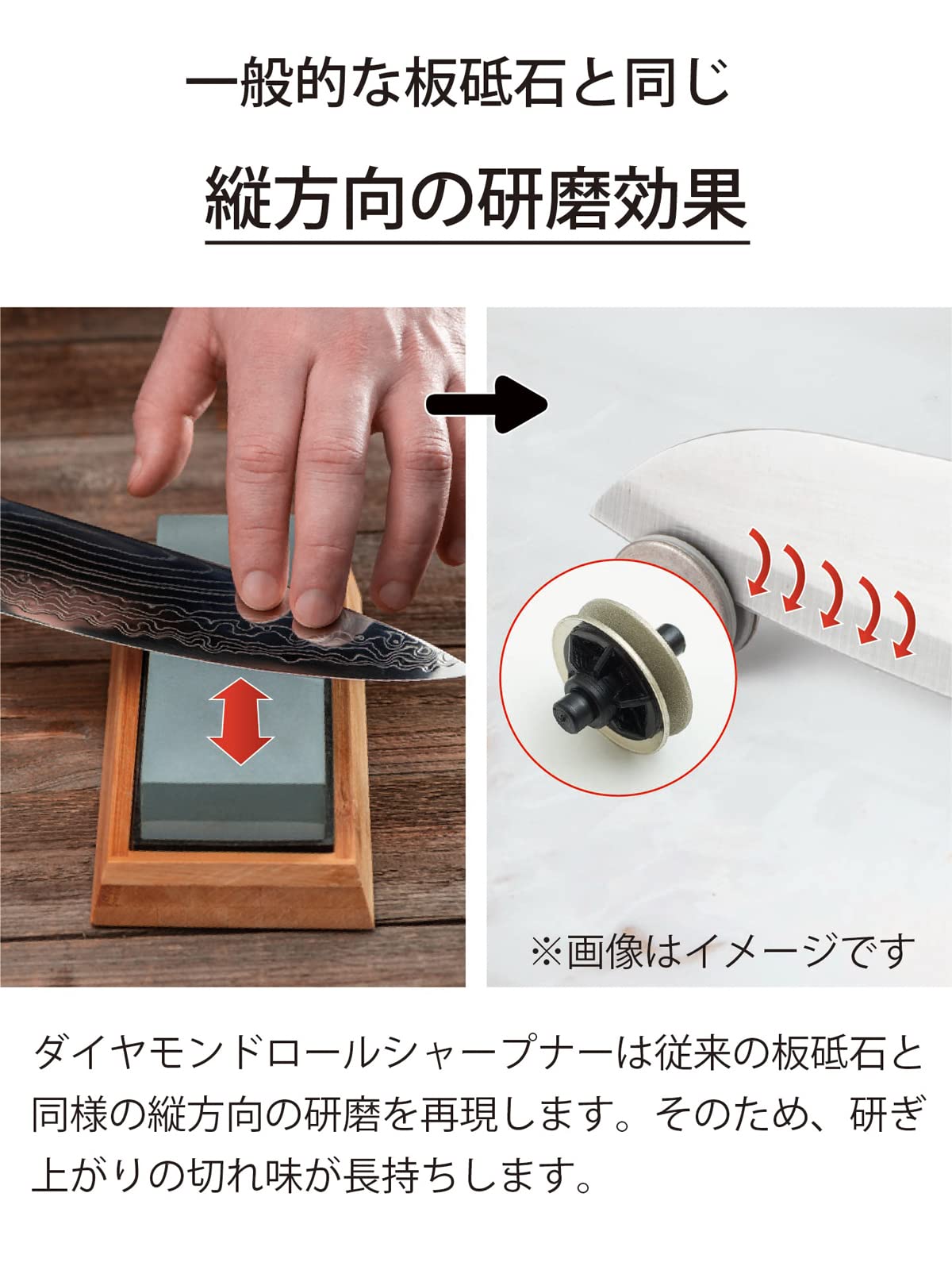 一般的な板砥石と同じ

縦方向の研磨効果

※画像はイメージです

ダイヤモンドロールシャープナーは従来の板砥石と同様の縦方向の研磨を再現します。そのため、研ぎ上がりの切れ味が長持ちします。