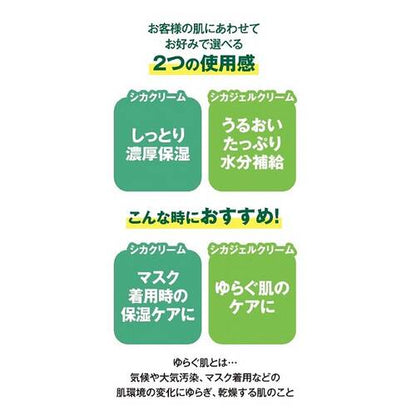 お客様の肌にあわせて
お好みで選べる
2つの使用感

シカクリーム

しっとり
濃厚保湿

シカジェルクリーム

うるおい
たっぷり
水分補給

こんな時におすすめ!

シカクリーム

マスク
着用時の
保湿ケアに

シカジェルクリーム

ゆらぐ肌の
ケアに

ゆらぐ肌とは…
気候や大気汚染、マスク着用などの
肌環境の変化にゆらぎ、乾燥する肌のこと