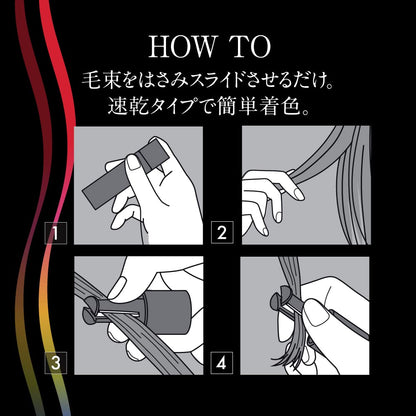 HOW TO

毛束をはさみスライドさせるだけ。
速乾タイプで簡単着色。

1

2

3

4