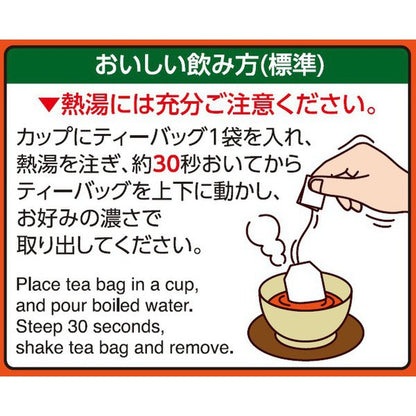 おいしい飲み方(標準)

▼熱湯には充分ご注意ください。

カップにティーバッグ1袋を入れ、熱湯を注ぎ、約30秒おいてからティーバッグを上下に動かし、お好みの濃さで取り出してください。

Place tea bag in a cup, and pour boiled water. Steep 30 seconds, shake tea bag and remove.