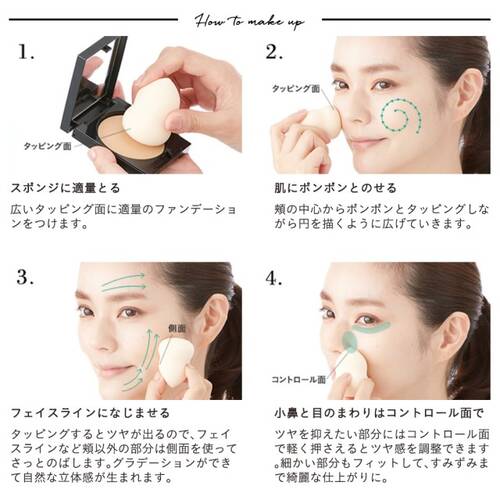 How to make up

1.

タッピング面

スポンジに適量とる

広いタッピング面に適量のファンデーションをつけます。

2.

タッピング面

肌にポンポンとのせる

頬の中心からポンポンとタッピングしながら円を描くように広げていきます。

3.

側面

フェイスラインになじませる

タッピングするとツヤが出るので、フェイスラインなど頬以外の部分は側面を使ってさっとのばします。グラデーションができて自然な立体感が生まれます。

4.

コントロール面

小鼻と目のまわりはコントロール面で

ツヤを抑えたい部分にはコントロール面で軽く押さえるとツヤ感を調整できます。細かい部分もフィットして、すみずみまで綺麗な仕上がりに。