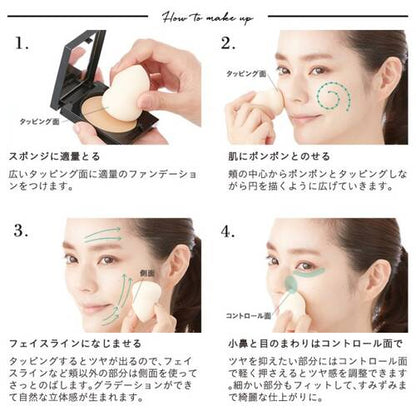 How to make up

1.

タッピング面

スポンジに適量とる

広いタッピング面に適量のファンデーションをつけます。

2.

タッピング面

肌にポンポンとのせる

頬の中心からポンポンとタッピングしながら円を描くように広げていきます。

3.

側面

フェイスラインになじませる

タッピングするとツヤが出るので、フェイスラインなど頬以外の部分は側面を使ってさっとのばします。グラデーションができて自然な立体感が生まれます。

4.

コントロール面

小鼻と目のまわりはコントロール面で

ツヤを抑えたい部分にはコントロール面で軽く押さえるとツヤ感を調整できます。細かい部分もフィットして、すみずみまで綺麗な仕上がりに。