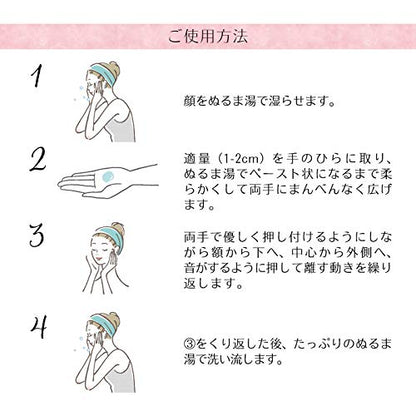 ご使用方法

1

顔をぬるま湯で湿らせます。

2

適量（1-2cm）を手のひらに取り、ぬるま湯でペースト状になるまで柔らかくして両手にまんべんなく広げます。

3

両手で優しく押し付けるようにしながら額から下へ、中心から外側へ、音がするように押して離す動きを繰り返します。

4

③をくり返した後、たっぷりのぬるま湯で洗い流します。