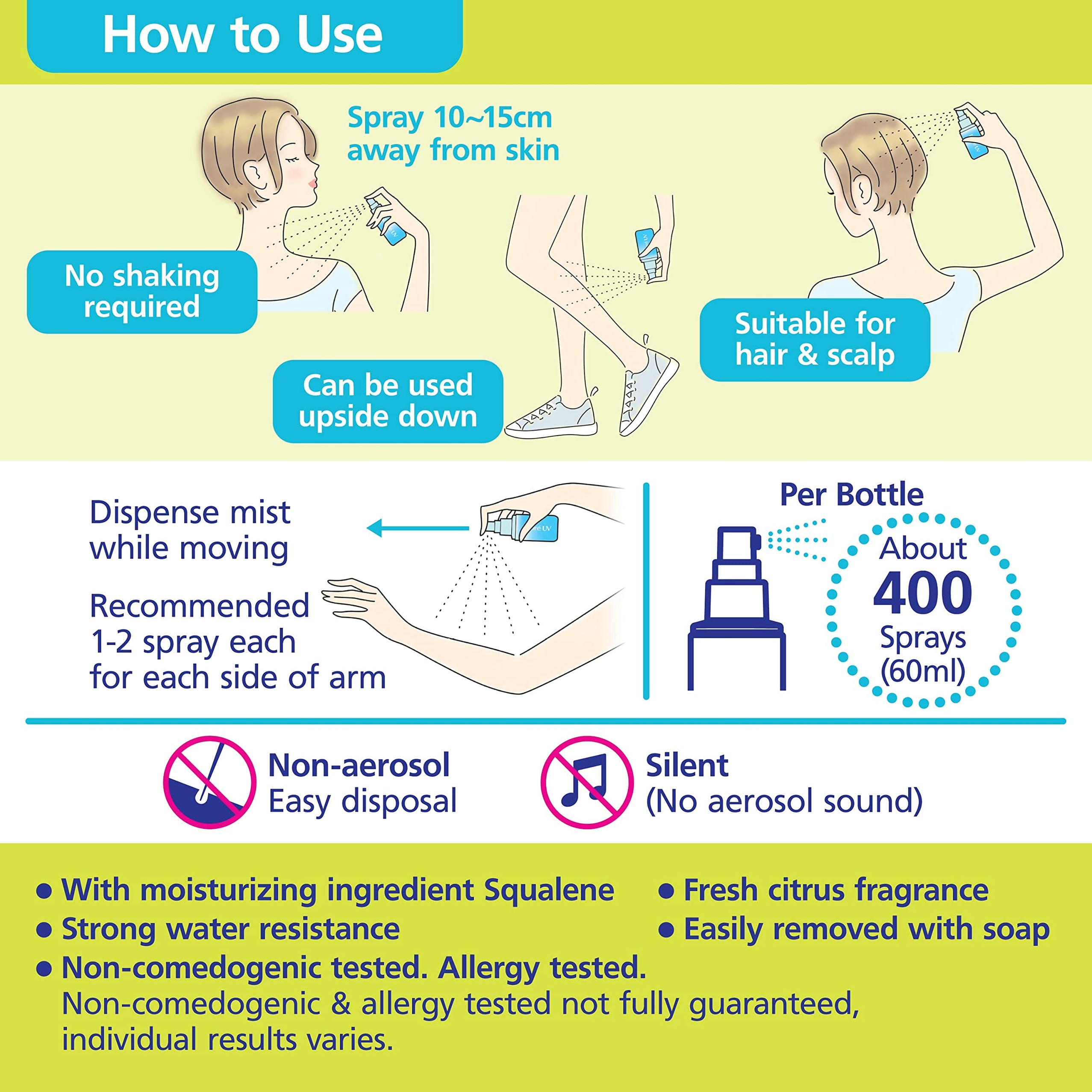 How to Use

Spray 10~15cm away from skin

No shaking required

Can be used upside down

Suitable for hair & scalp

Dispense mist while moving

Recommended 1-2 spray each for each side of arm

Per Bottle

About 400 Sprays (60ml)

Non-aerosol
Easy disposal

Silent
(No aerosol sound)

● With moisturizing ingredient Squalene
● Strong water resistance
● Non-comedogenic tested. Allergy tested.
Non-comedogenic & allergy tested not fully guaranteed, individual results varies.

● Fresh citrus fragrance
● Easily removed with soap