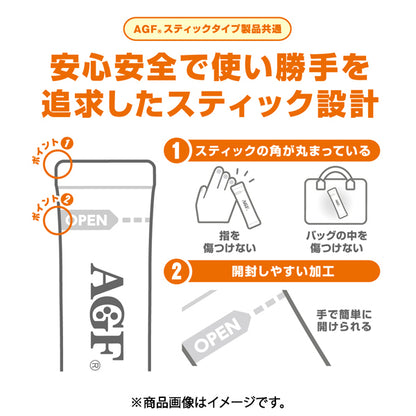 AGF® スティックタイプ製品共通

安心安全で使い勝手を追求したスティック設計

ポイント1

ポイント2

OPEN

AGF®

1 スティックの角が丸まっている

AGF

指を傷つけない

バッグの中を傷つけない

2 開封しやすい加工

OPEN

手で簡単に開けられる

※商品画像はイメージです。