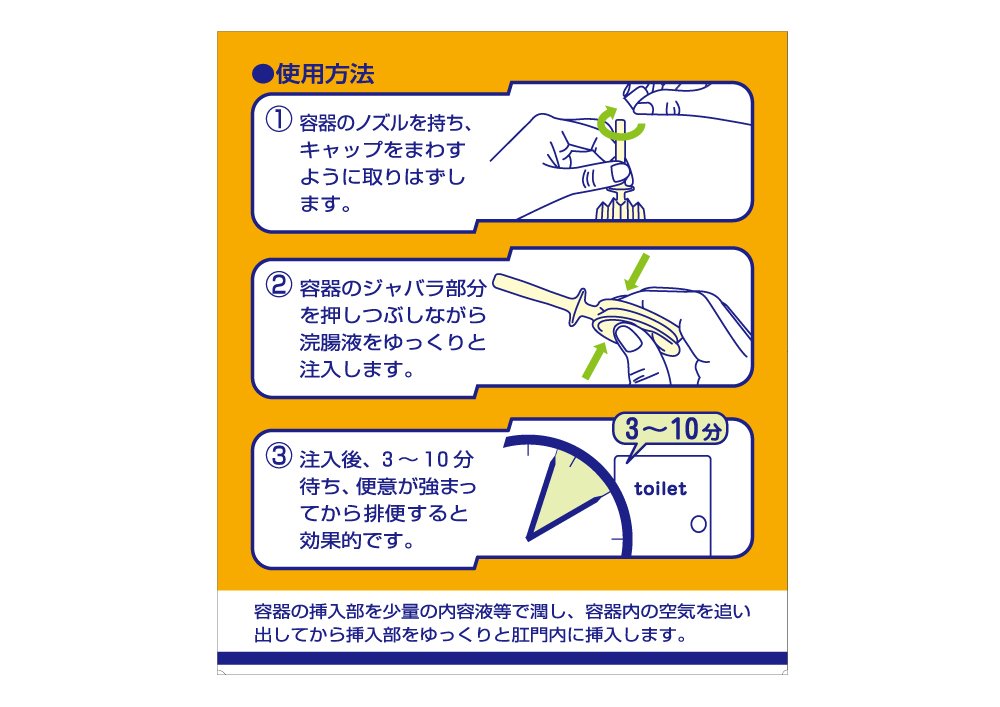 ●使用方法

① 容器のノズルを持ち、キャップをまわすように取りはずします。

② 容器のジャバラ部分を押しつぶしながら浣腸液をゆっくりと注入します。

③ 注入後、3～10分待ち、便意が強まってから排便すると効果的です。

3～10分

toilet

容器の挿入部を少量の内容液等で潤し、容器内の空気を追い出してから挿入部をゆっくりと肛門内に挿入します。