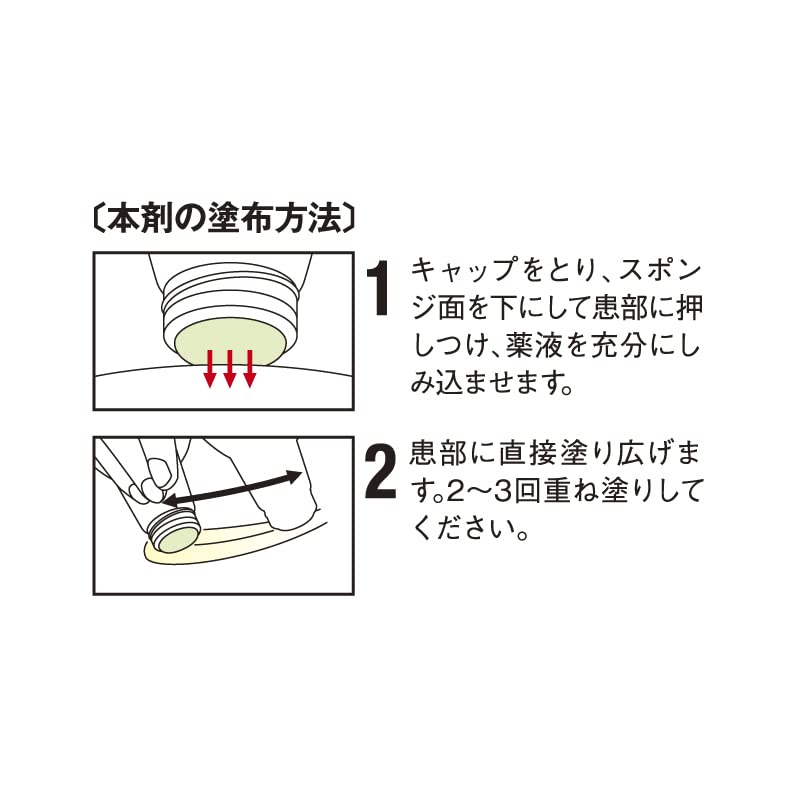 〔本剤の塗布方法〕

1 キャップをとり、スポンジ面を下にして患部に押しつけ、薬液を充分にしみ込ませます。

2 患部に直接塗り広げます。2〜3回重ね塗りしてください。