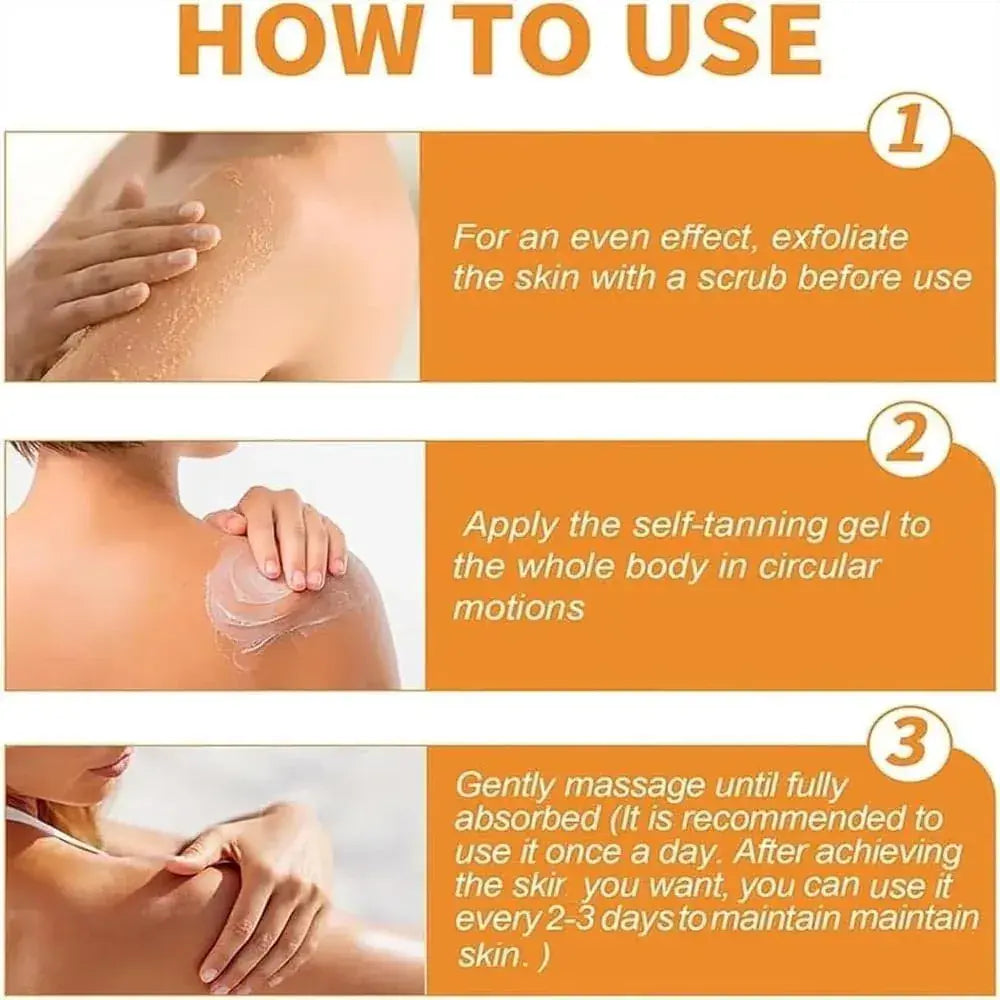 HOW TO USE

1

For an even effect, exfoliate the skin with a scrub before use

2

Apply the self-tanning gel to the whole body in circular motions

3

Gently massage until fully absorbed (It is recommended to use it once a day. After achieving the skir you want, you can use it every 2-3 days to maintain maintain skin. )