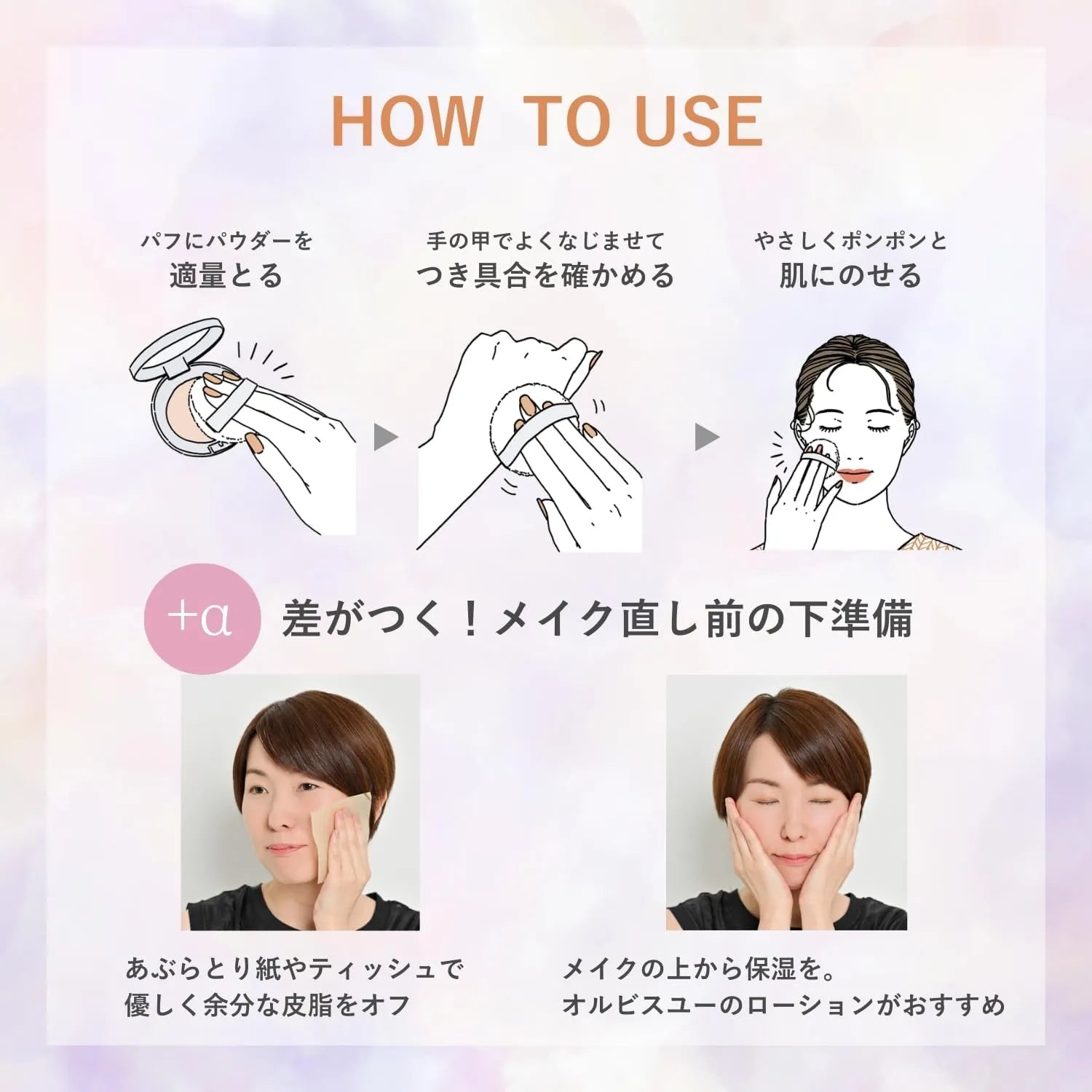 HOW TO USE

パフにパウダーを
適量とる

手の甲でよくなじませて
つき具合を確かめる

やさしくポンポンと
肌にのせる

+α 差がつく！メイク直し前の下準備

あぶらとり紙やティッシュで
優しく余分な皮脂をオフ

メイクの上から保湿を。
オルビスユーのローションがおすすめ