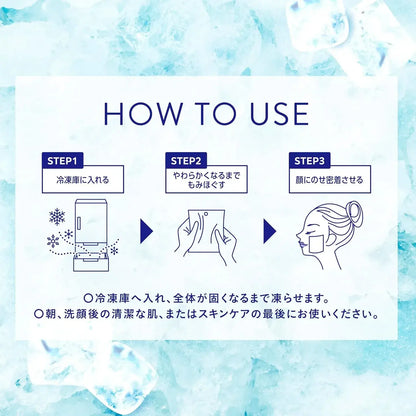 HOW TO USE

STEP1
冷凍庫に入れる

STEP2
やわらかくなるまでもみほぐす

STEP3
顔にのせ密着させる

〇冷凍庫へ入れ、全体が固くなるまで凍らせます。
〇朝、洗顔後の清潔な肌、またはスキンケアの最後にお使いください。