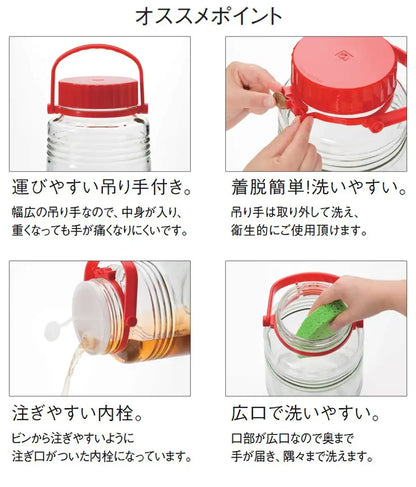 オススメポイント

運びやすい吊り手付き。

幅広の吊り手なので、中身が入り、重くなっても手が痛くなりにくいです。

着脱簡単!洗いやすい。

吊り手は取り外して洗え、衛生的にご使用頂けます。

注ぎやすい内栓。

ビンから注ぎやすいように注ぎ口がついた内栓になっています。

広口で洗いやすい。

口部が広口なので奥まで手が届き、隅々まで洗えます。