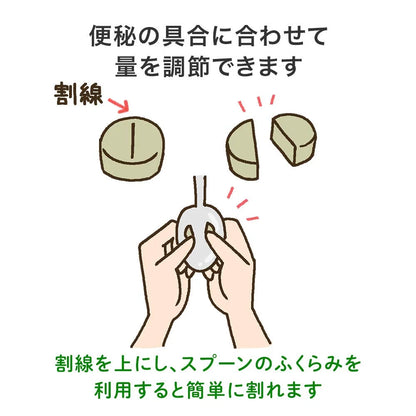 便秘の具合に合わせて
量を調節できます

割線

割線を上にし、スプーンのふくらみを
利用すると簡単に割れます