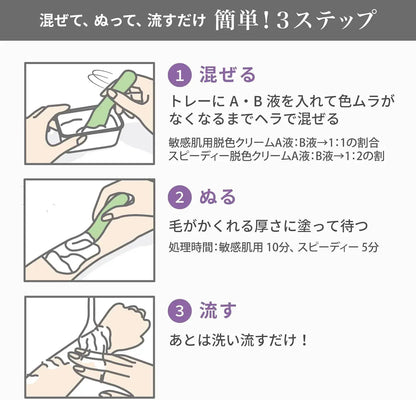 混ぜて、ぬって、流すだけ 簡単！3ステップ

1 混ぜる

トレーに A・B 液を入れて色ムラがなくなるまでヘラで混ぜる

敏感肌用脱色クリームA液：B液→1：1の割合
スピーディー脱色クリームA液：B液→1：2の割

2 ぬる

毛がかくれる厚さに塗って待つ

処理時間：敏感肌用 10分、スピーディー 5分

3 流す

あとは洗い流すだけ！