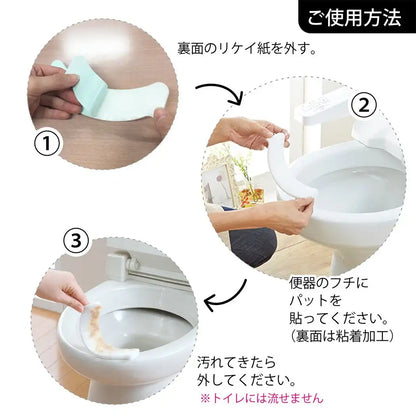 ご使用方法

裏面のリケイ紙を外す。

①

②

便器のフチに
パットを
貼ってください。
(裏面は粘着加工)

③

汚れてきたら
外してください。
※トイレには流せません