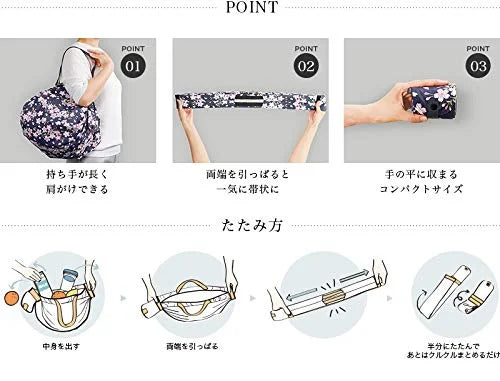 POINT

POINT 01

持ち手が長く
肩がけできる

POINT 02

両端を引っぱると
一気に帯状に

POINT 03

手の平に収まる
コンパクトサイズ

たたみ方

中身を出す

両端を引っぱる

半分にたたんで
あとはクルクルまとめるだけ