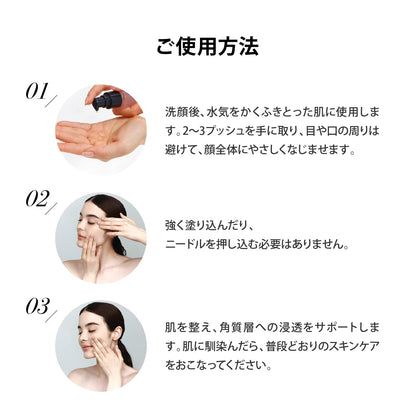 ご使用方法

01

洗顔後、水気をかくふきとった肌に使用します。2〜3プッシュを手に取り、目や口の周りは避けて、顔全体にやさしくなじませます。

02

強く塗り込んだり、
ニードルを押し込む必要はありません。

03

肌を整え、角質層への浸透をサポートします。肌に馴染んだら、普段どおりのスキンケアをおこなってください。