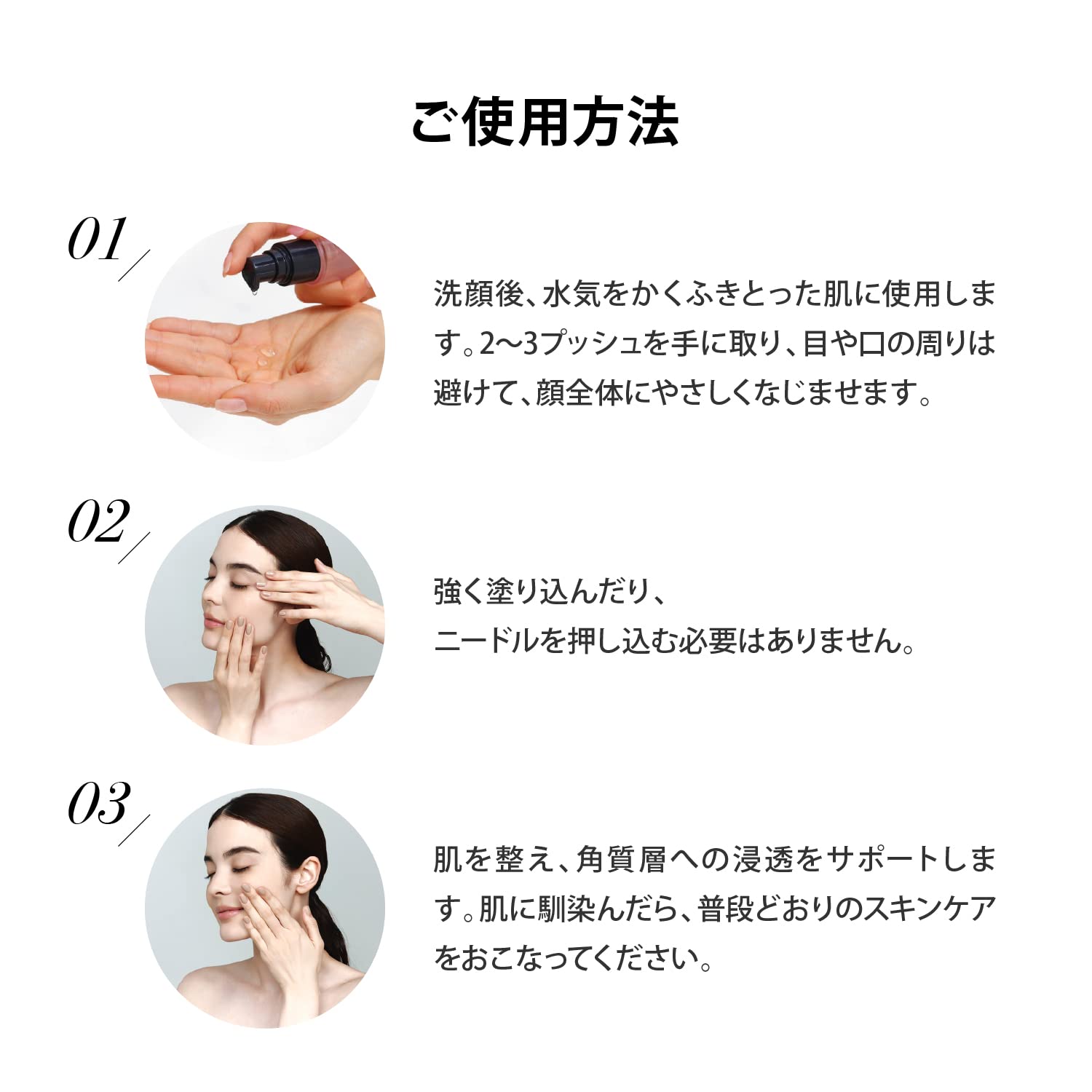 ご使用方法

01

洗顔後、水気をかくふきとった肌に使用します。2〜3プッシュを手に取り、目や口の周りは避けて、顔全体にやさしくなじませます。

02

強く塗り込んだり、
ニードルを押し込む必要はありません。

03

肌を整え、角質層への浸透をサポートします。肌に馴染んだら、普段どおりのスキンケアをおこなってください。