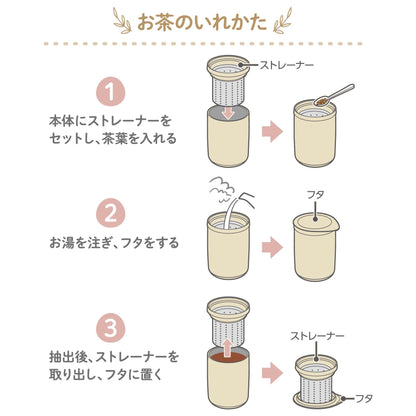 お茶のいれかた

1
本体にストレーナーをセットし、茶葉を入れる

ストレーナー

2
お湯を注ぎ、フタをする

フタ

3
抽出後、ストレーナーを取り出し、フタに置く

ストレーナー
フタ